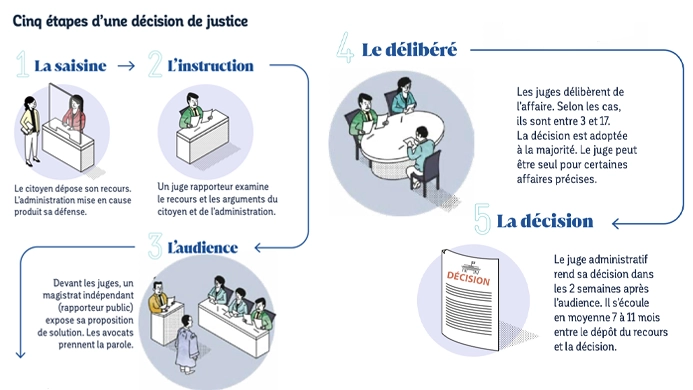 Cinq étapes d'une décision de justice

1 La saisine

Le citoyen dépose son recours. L'administration mise en cause produit sa défense.

2 L'instruction

Un juge rapporteur examine le recours et les arguments du citoyen et de l'administration.

3 L'audience

Devant les juges, un magistrat indépendant (rapporteur public) expose sa proposition de solution. Les avocats prennent la parole.

4 Le délibéré

Les juges délibèrent de l'affaire. Selon les cas, ils sont entre 3 et 17. La décision est adoptée à la majorité. Le juge peut être seul pour certaines affaires précises.

5 La décision

DÉCISION

Le juge administratif rend sa décision dans les 2 semaines après l'audience. Il s'écoule en moyenne 7 à 11 mois entre le dépôt du recours et la décision.